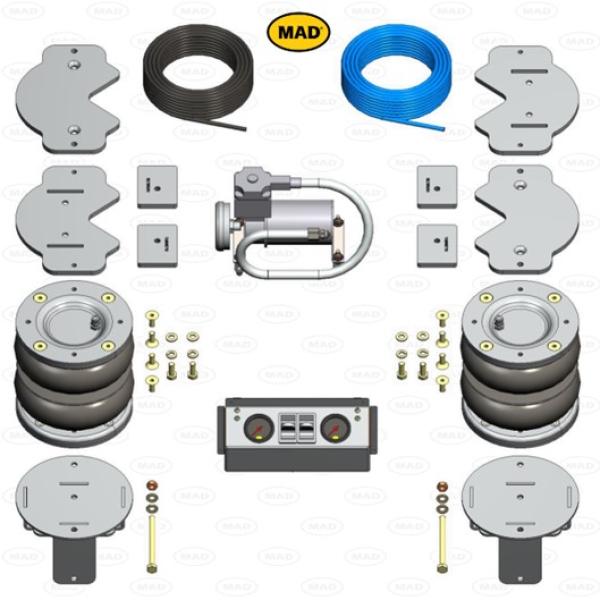 MAD