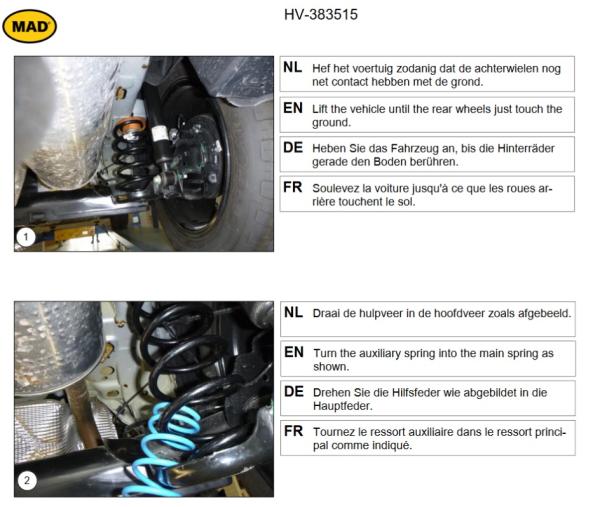 MAD

HV-383515

1

NL Hef het voertuig zodanig dat de achterwielen nog net contact hebben met de grond.

EN Lift the vehicle until the rear wheels just touch the ground.

DE Heben Sie das Fahrzeug an, bis die Hinterräder gerade den Boden berühren.

FR Soulevez la voiture jusqu'à ce que les roues arrière touchent le sol.

2

NL Draai de hulpveer in de hoofdveer zoals afgebeeld.

EN Turn the auxiliary spring into the main spring as shown.

DE Drehen Sie die Hilfsfeder wie abgebildet in die Hauptfeder.

FR Tournez le ressort auxiliaire dans le ressort principal comme indiqué.