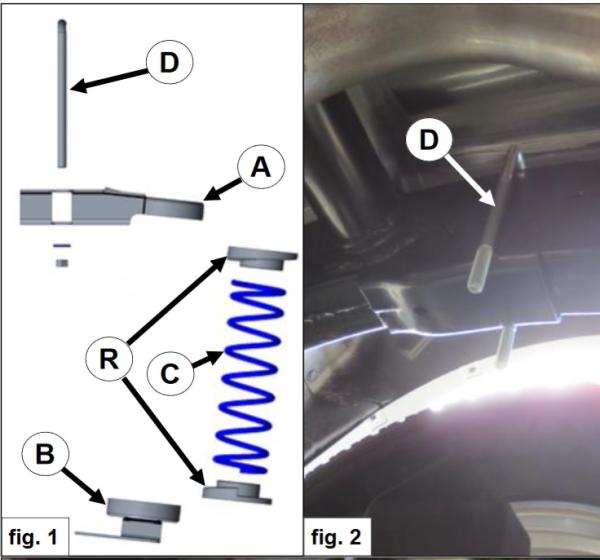 D
A
R
C
B
fig. 1
D
fig. 2