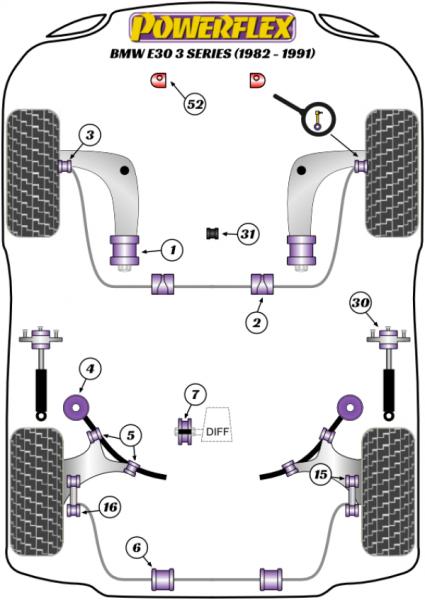 POWERFLEX
BMW E30 3 SERIES (1982 - 1991)

52
3
31
1
2
30
4
7
DIFF
5
15
16
6