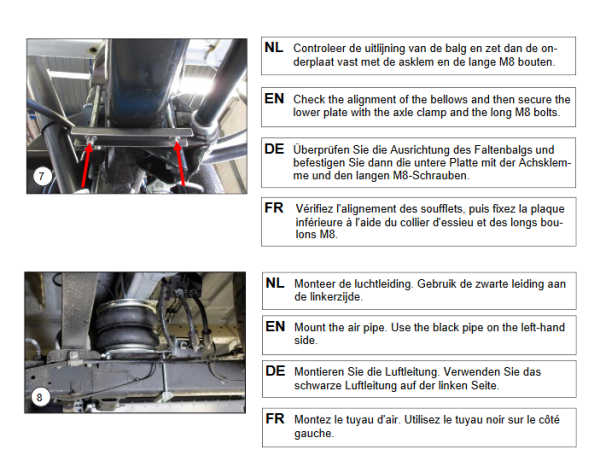 7

NL Controleer de uitlijning van de balg en zet dan de onderplaat vast met de asklem en de lange M8 bouten.

EN Check the alignment of the bellows and then secure the lower plate with the axle clamp and the long M8 bolts.

DE Überprüfen Sie die Ausrichtung des Faltenbalgs und befestigen Sie dann die untere Platte mit der Achsklemme und den langen M8-Schrauben.

FR Vérifiez l'alignement des soufflets, puis fixez la plaque inférieure à l'aide du collier d'essieu et des longs boulons M8.

8

NL Monteer de luchtleiding. Gebruik de zwarte leiding aan de linkerzijde.

EN Mount the air pipe. Use the black pipe on the left-hand side.

DE Montieren Sie die Luftleitung. Verwenden Sie das schwarze Luftleitung auf der linken Seite.

FR Montez le tuyau d'air. Utilisez le tuyau noir sur le côté gauche.