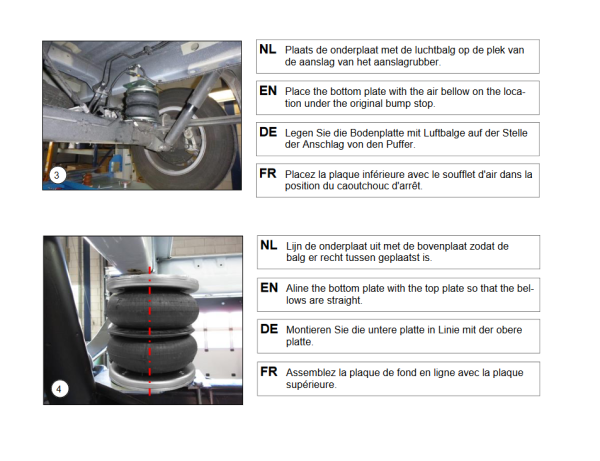 3

NL Plaats de onderplaat met de luchtbalg op de plek van de aanslag van het aanslagrubber.

EN Place the bottom plate with the air bellow on the location under the original bump stop.

DE Legen Sie die Bodenplatte mit Luftbalge auf der Stelle der Anschlag von den Puffer.

FR Placez la plaque inférieure avec le soufflet d'air dans la position du caoutchouc d'arrêt.

4

NL Lijn de onderplaat uit met de bovenplaat zodat de balg er recht tussen geplaatst is.

EN Aline the bottom plate with the top plate so that the bellows are straight.

DE Montieren Sie die untere platte in Linie mit der obere platte.

FR Assemblez la plaque de fond en ligne avec la plaque supérieure.