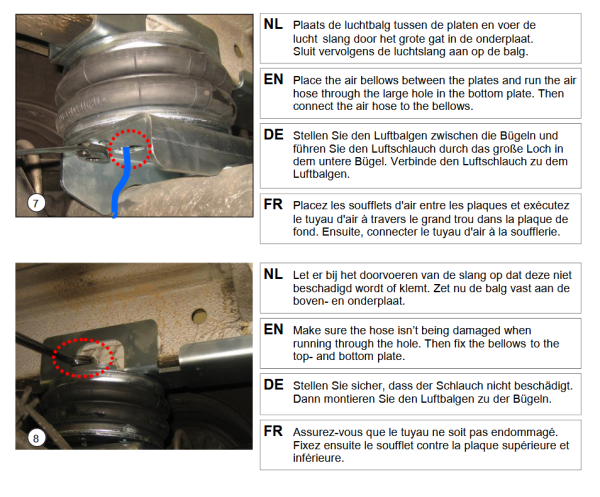 7

NL Plaats de luchtbalg tussen de platen en voer de lucht slang door het grote gat in de onderplaat. Sluit vervolgens de luchtslang aan op de balg.

EN Place the air bellows between the plates and run the air hose through the large hole in the bottom plate. Then connect the air hose to the bellows.

DE Stellen Sie den Luftbalgen zwischen die Bügeln und führen Sie den Luftschlauch durch das große Loch in dem untere Bügel. Verbinde den Luftschlauch zu dem Luftbalgen.

FR Placez les soufflets d'air entre les plaques et exécutez le tuyau d'air à travers le grand trou dans la plaque de fond. Ensuite, connecter le tuyau d'air à la soufflerie.

8

NL Let er bij het doorvoeren van de slang op dat deze niet beschadigd wordt of klemt. Zet nu de balg vast aan de boven- en onderplaat.

EN Make sure the hose isn't being damaged when running through the hole. Then fix the bellows to the top- and bottom plate.

DE Stellen Sie sicher, dass der Schlauch nicht beschädigt. Dann montieren Sie den Luftbalgen zu der Bügeln.

FR Assurez-vous que le tuyau ne soit pas endommagé. Fixez ensuite le soufflet contre la plaque supérieure et inférieure.