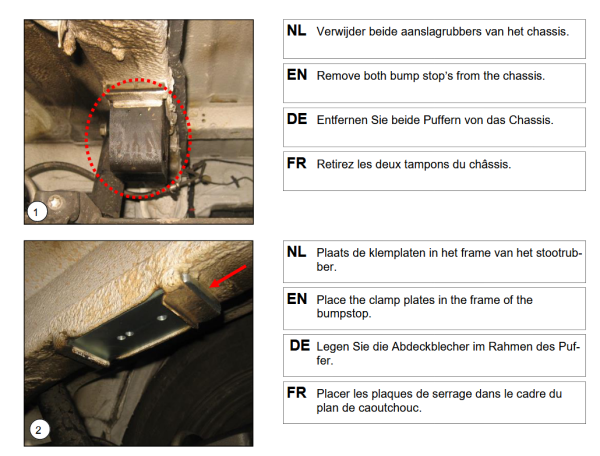 1

NL Verwijder beide aanslagrubbers van het chassis.

EN Remove both bump stop's from the chassis.

DE Entfernen Sie beide Puffern von das Chassis.

FR Retirez les deux tampons du châssis.

2

NL Plaats de klemplaten in het frame van het stootrubber.

EN Place the clamp plates in the frame of the bumpstop.

DE Legen Sie die Abdeckblecher im Rahmen des Puffer.

FR Placer les plaques de serrage dans le cadre du plan de caoutchouc.