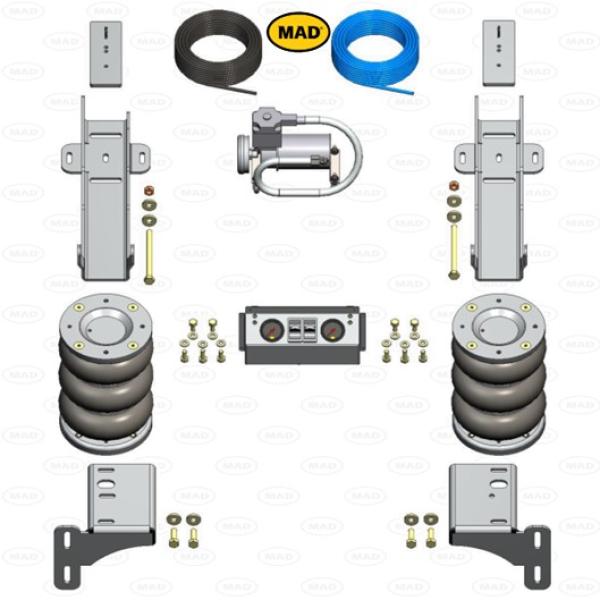 MAD