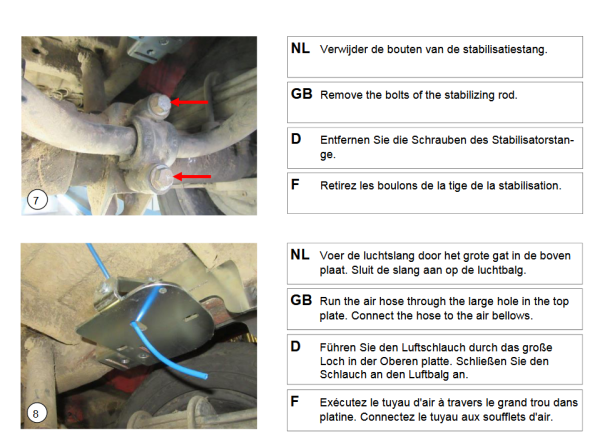 7

NL Verwijder de bouten van de stabilisatiestang.

GB Remove the bolts of the stabilizing rod.

D Entfernen Sie die Schrauben des Stabilisatorstange.

F Retirez les boulons de la tige de la stabilisation.

8

NL Voer de luchtslang door het grote gat in de boven plaat. Sluit de slang aan op de luchtbalg.

GB Run the air hose through the large hole in the top plate. Connect the hose to the air bellows.

D Führen Sie den Luftschlauch durch das große Loch in der Oberen platte. Schließen Sie den Schlauch an den Luftbalg an.

F Exécutez le tuyau d'air à travers le grand trou dans platine. Connectez le tuyau aux soufflets d'air.