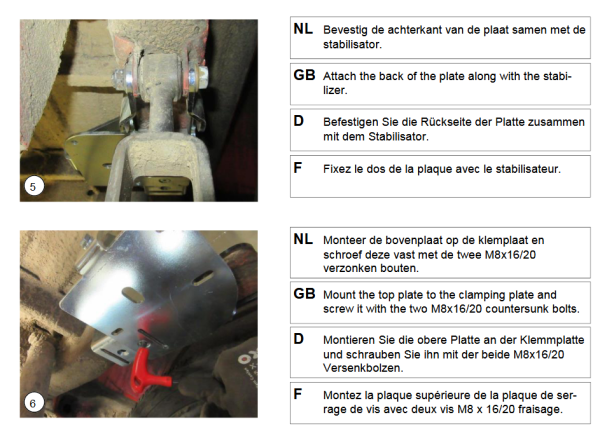 5

NL Bevestig de achterkant van de plaat samen met de stabilisator.

GB Attach the back of the plate along with the stabilizer.

D Befestigen Sie die Rückseite der Platte zusammen mit dem Stabilisator.

F Fixez le dos de la plaque avec le stabilisateur.

6

NL Monteer de bovenplaat op de klemplaat en schroef deze vast met de twee M8x16/20 verzonken bouten.

GB Mount the top plate to the clamping plate and screw it with the two M8x16/20 countersunk bolts.

D Montieren Sie die obere Platte an der Klemmplatte und schrauben Sie ihn mit der beide M8x16/20 Versenkbolzen.

F Montez la plaque supérieure de la plaque de serrage de vis avec deux vis M8 x 16/20 fraisage.