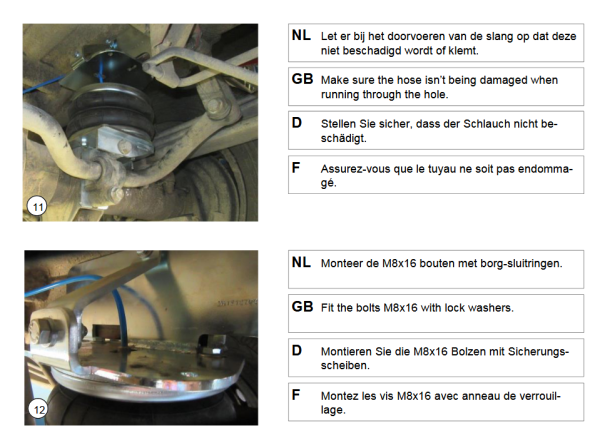 11

NL Let er bij het doorvoeren van de slang op dat deze niet beschadigd wordt of klemt.

GB Make sure the hose isn't being damaged when running through the hole.

D Stellen Sie sicher, dass der Schlauch nicht beschädigt.

F Assurez-vous que le tuyau ne soit pas endommagé.

12

NL Monteer de M8x16 bouten met borg-sluitringen.

GB Fit the bolts M8x16 with lock washers.

D Montieren Sie die M8x16 Bolzen mit Sicherungsscheiben.

F Montez les vis M8x16 avec anneau de verrouillage.