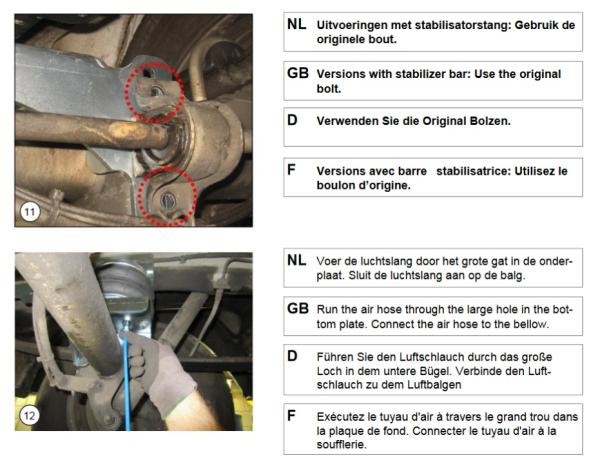 11

NL Uitvoeringen met stabilisatorstang: Gebruik de originele bout.

GB Versions with stabilizer bar: Use the original bolt.

D Verwenden Sie die Original Bolzen.

F Versions avec barre stabilisatrice: Utilisez le boulon d'origine.

12

NL Voer de luchtslang door het grote gat in de onderplaat. Sluit de luchtslang aan op de balg.

GB Run the air hose through the large hole in the bottom plate. Connect the air hose to the bellow.

D Führen Sie den Luftschlauch durch das große Loch in dem untere Bügel. Verbinde den Luftschlauch zu dem Luftbalgen

F Exécutez le tuyau d'air à travers le grand trou dans la plaque de fond. Connecter le tuyau d'air à la soufflerie.