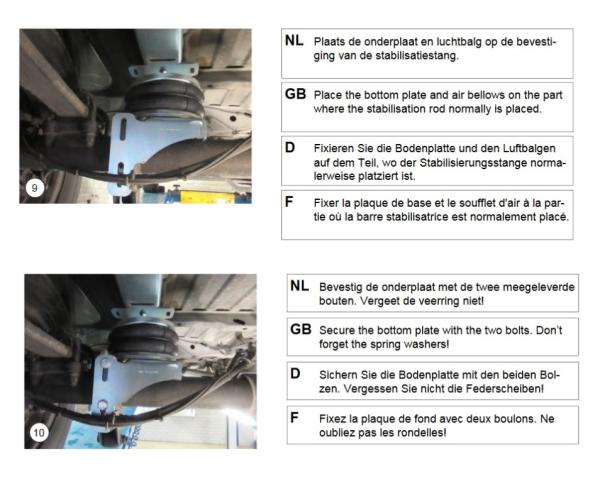 9

NL Plaats de onderplaat en luchtbalg op de bevestiging van de stabilisatiestang.

GB Place the bottom plate and air bellows on the part where the stabilisation rod normally is placed.

D Fixieren Sie die Bodenplatte und den Luftbalgen auf dem Teil, wo der Stabilisierungsstange normalerweise platziert ist.

F Fixer la plaque de base et le soufflet d'air à la partie où la barre stabilisatrice est normalement placé.

10

NL Bevestig de onderplaat met de twee meegeleverde bouten. Vergeet de veerring niet!

GB Secure the bottom plate with the two bolts. Don't forget the spring washers!

D Sichern Sie die Bodenplatte mit den beiden Bolzen. Vergessen Sie nicht die Federscheiben!

F Fixez la plaque de fond avec deux boulons. Ne oubliez pas les rondelles!