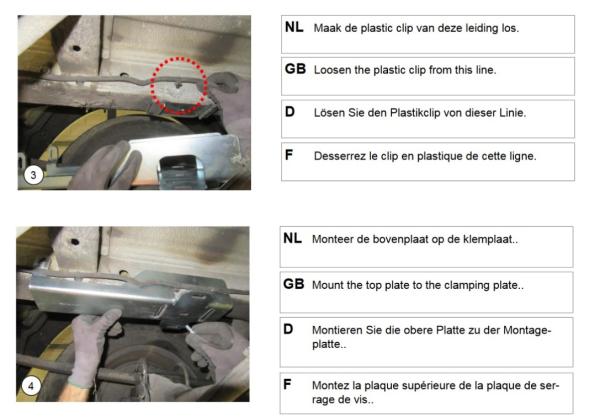 3

NL Maak de plastic clip van deze leiding los.

GB Loosen the plastic clip from this line.

D Lösen Sie den Plastikclip von dieser Linie.

F Desserrez le clip en plastique de cette ligne.

4

NL Monteer de bovenplaat op de klemplaat..

GB Mount the top plate to the clamping plate..

D Montieren Sie die obere Platte zu der Montageplatte..

F Montez la plaque supérieure de la plaque de serrage de vis..