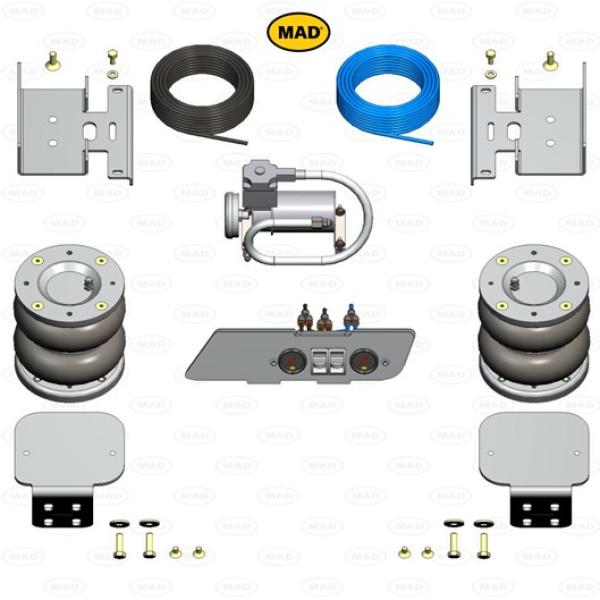 MAD