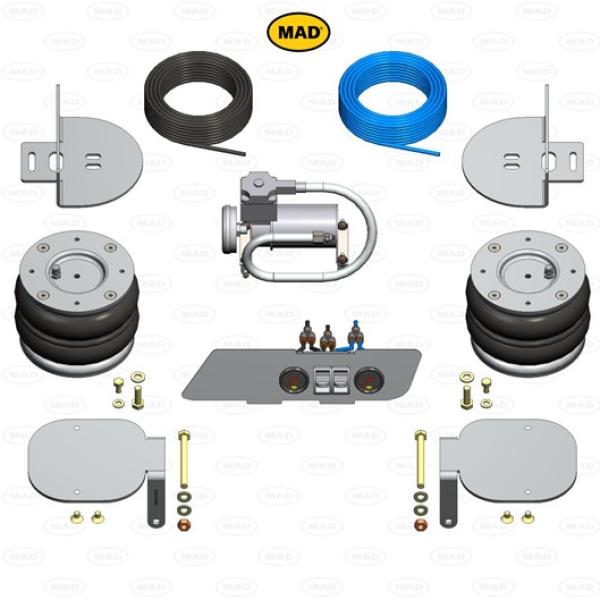 MAD