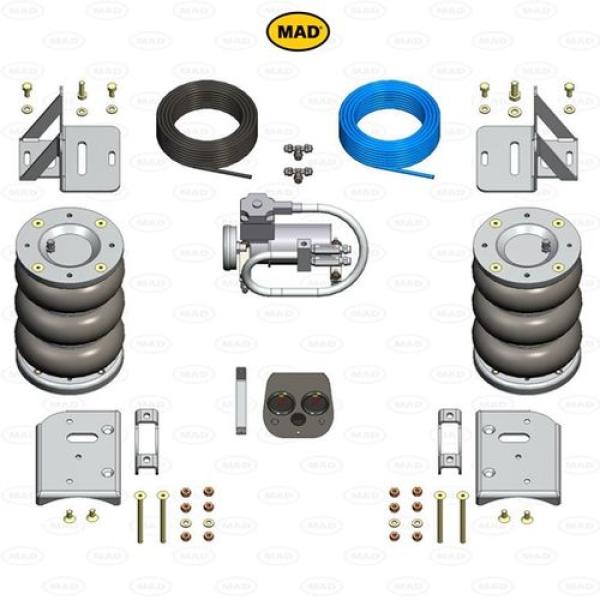 MAD