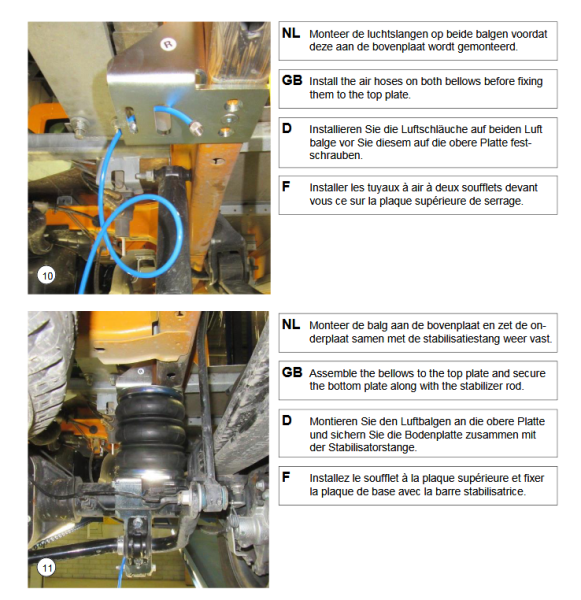 R

10

NL Monteer de luchtslangen op beide balgen voordat deze aan de bovenplaat wordt gemonteerd.

GB Install the air hoses on both bellows before fixing them to the top plate.

D Installieren Sie die Luftschläuche auf beiden Luft balge vor Sie diesem auf die obere Platte festschrauben.

F Installer les tuyaux à air à deux soufflets devant vous ce sur la plaque supérieure de serrage.

11

NL Monteer de balg aan de bovenplaat en zet de onderplaat samen met de stabilisatiestang weer vast.

GB Assemble the bellows to the top plate and secure the bottom plate along with the stabilizer rod.

D Montieren Sie den Luftbalgen an die obere Platte und sichern Sie die Bodenplatte zusammen mit der Stabilisatorstange.

F Installez le soufflet à la plaque supérieure et fixer la plaque de base avec la barre stabilisatrice.