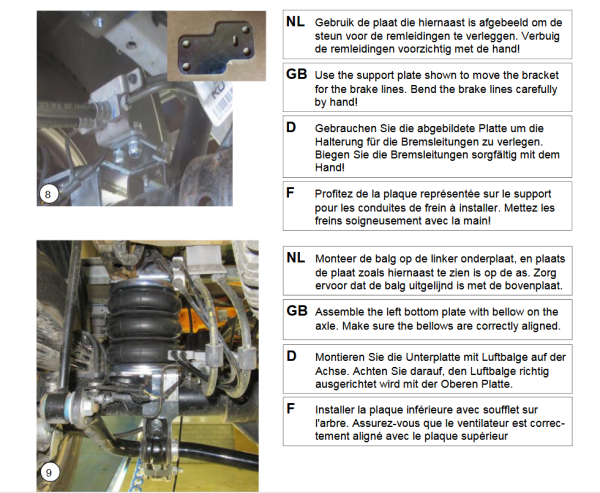 8

NL Gebruik de plaat die hiernaast is afgebeeld om de steun voor de remleidingen te verleggen. Verbuig de remleidingen voorzichtig met de hand!

GB Use the support plate shown to move the bracket for the brake lines. Bend the brake lines carefully by hand!

D Gebrauchen Sie die abgebildete Platte um die Halterung für die Bremsleitungen zu verlegen. Biegen Sie die Bremsleitungen sorgfältig mit dem Hand!

F Profitez de la plaque représentée sur le support pour les conduites de frein à installer. Mettez les freins soigneusement avec la main!

9

NL Monteer de balg op de linker onderplaat, en plaats de plaat zoals hiernaast te zien is op de as. Zorg ervoor dat de balg uitgelijnd is met de bovenplaat.

GB Assemble the left bottom plate with bellow on the axle. Make sure the bellows are correctly aligned.

D Montieren Sie die Unterplatte mit Luftbalge auf der Achse. Achten Sie darauf, den Luftbalge richtig ausgerichtet wird mit der Oberen Platte.

F Installer la plaque inférieure avec soufflet sur l'arbre. Assurez-vous que le ventilateur est correctement aligné avec le plaque supérieur