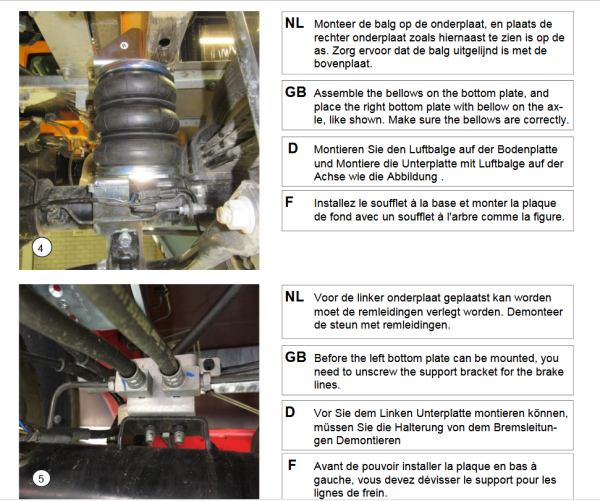 4

NL Monteer de balg op de onderplaat, en plaats de rechter onderplaat zoals hiernaast te zien is op de as. Zorg ervoor dat de balg uitgelijnd is met de bovenplaat.

GB Assemble the bellows on the bottom plate, and place the right bottom plate with bellow on the axle, like shown. Make sure the bellows are correctly.

D Montieren Sie den Luftbalge auf der Bodenplatte und Montiere die Unterplatte mit Luftbalge auf der Achse wie die Abbildung .

F Installez le soufflet à la base et monter la plaque de fond avec un soufflet à l'arbre comme la figure.

5

NL Voor de linker onderplaat geplaatst kan worden moet de remleidingen verlegt worden. Demonteer de steun met remleidingen.

GB Before the left bottom plate can be mounted, you need to unscrew the support bracket for the brake lines.

D Vor Sie dem Linken Unterplatte montieren können, müssen Sie die Halterung von dem Bremsleitungen Demontieren

F Avant de pouvoir installer la plaque en bas à gauche, vous devez dévisser le support pour les lignes de frein.