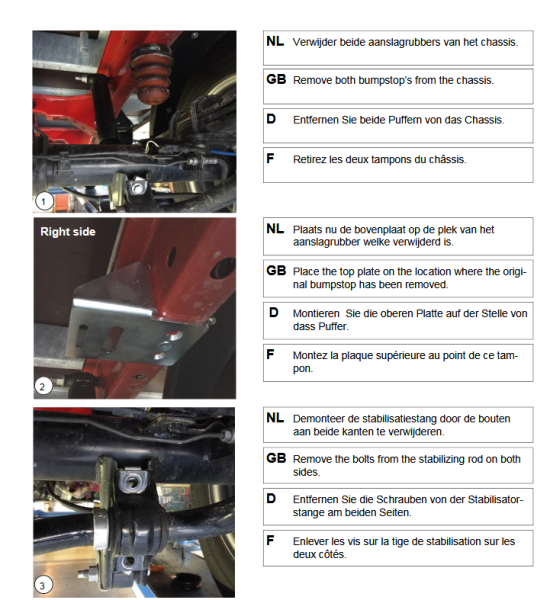 1

NL Verwijder beide aanslagrubbers van het chassis.

GB Remove both bumpstop's from the chassis.

D Entfernen Sie beide Puffern von das Chassis.

F Retirez les deux tampons du châssis.

Right side

2

NL Plaats nu de bovenplaat op de plek van het aanslagrubber welke verwijderd is.

GB Place the top plate on the location where the original bumpstop has been removed.

D Montieren Sie die oberen Platte auf der Stelle von dass Puffer.

F Montez la plaque supérieure au point de ce tampon.

3

NL Demonteer de stabilisatiestang door de bouten aan beide kanten te verwijderen.

GB Remove the bolts from the stabilizing rod on both sides.

D Entfernen Sie die Schrauben von der Stabilisatorstange am beiden Seiten.

F Enlever les vis sur la tige de stabilisation sur les deux côtés.