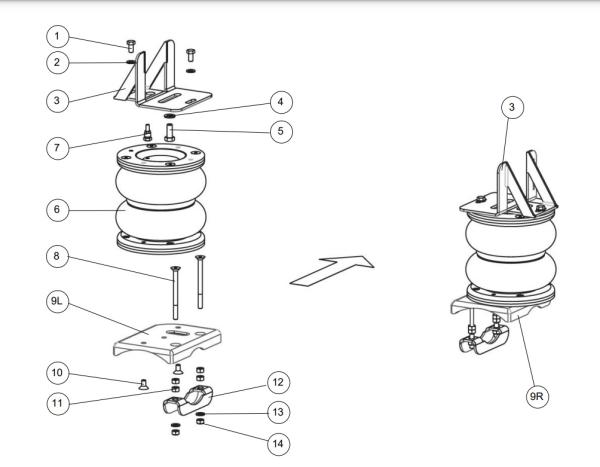 1
2
3
4
5
7
6
8
9L
10
11
12
13
14
3
9R