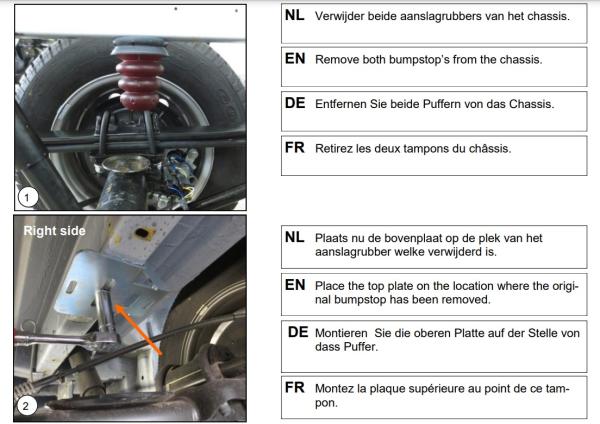 1

NL Verwijder beide aanslagrubbers van het chassis.

EN Remove both bumpstop's from the chassis.

DE Entfernen Sie beide Puffern von das Chassis.

FR Retirez les deux tampons du châssis.

Right side

2

NL Plaats nu de bovenplaat op de plek van het aanslagrubber welke verwijderd is.

EN Place the top plate on the location where the original bumpstop has been removed.

DE Montieren Sie die oberen Platte auf der Stelle von dass Puffer.

FR Montez la plaque supérieure au point de ce tampon.