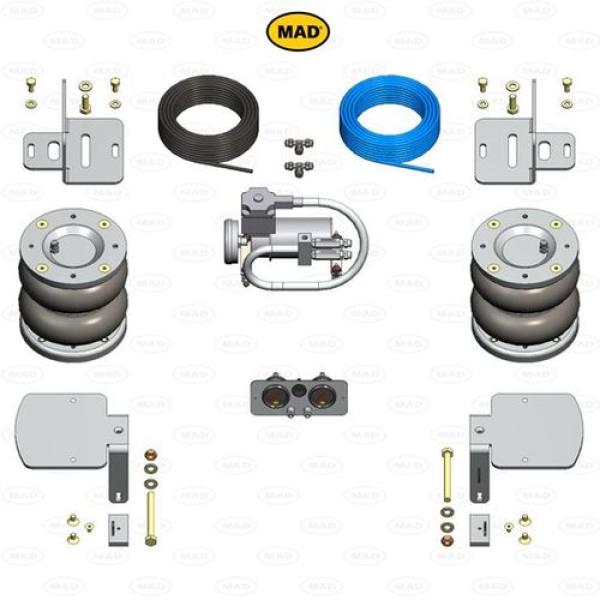 MAD