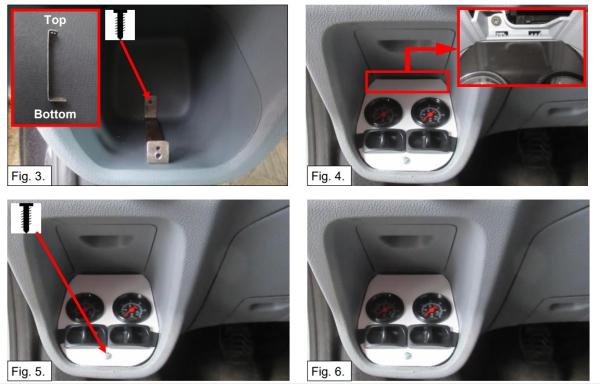 Top

Bottom

Fig. 3.

Fig. 4.

Fig. 5.

Fig. 6.