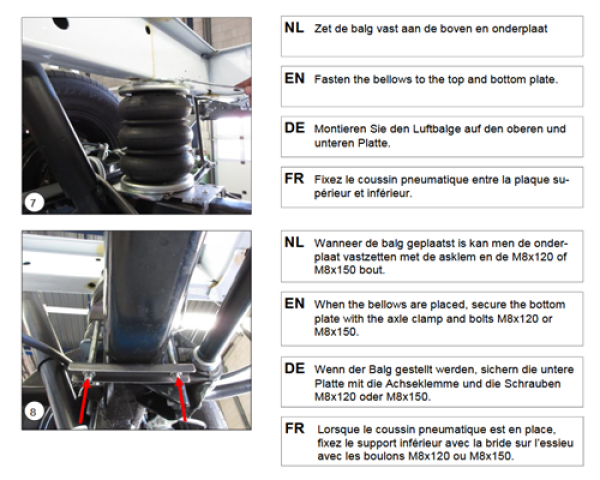 7

NL Zet de balg vast aan de boven en onderplaat

EN Fasten the bellows to the top and bottom plate.

DE Montieren Sie den Luftbalge auf den oberen und unteren Platte.

FR Fixez le coussin pneumatique entre la plaque supérieur et inférieur.

8

NL Wanneer de balg geplaatst is kan men de onderplaat vastzetten met de asklem en de M8x120 of M8x150 bout.

EN When the bellows are placed, secure the bottom plate with the axle clamp and bolts M8x120 or M8x150.

DE Wenn der Balg gestellt werden, sichern die untere Platte mit die Achseklemme und die Schrauben M8x120 oder M8x150.

FR Lorsque le coussin pneumatique est en place, fixez le support inférieur avec la bride sur l'essieu avec les boulons M8x120 ou M8x150.