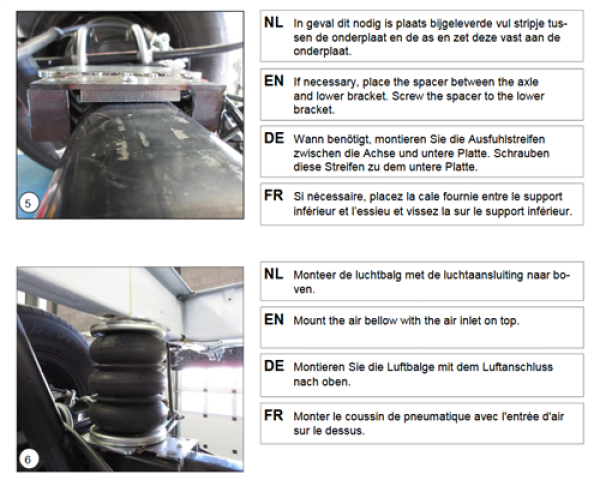 5

NL In geval dit nodig is plaats bijgeleverde vul stripje tussen de onderplaat en de as en zet deze vast aan de onderplaat.

EN If necessary, place the spacer between the axle and lower bracket. Screw the spacer to the lower bracket.

DE Wann benötigt, montieren Sie die Ausfuhlstreifen zwischen die Achse und untere Platte. Schrauben diese Streifen zu dem untere Platte.

FR Si nécessaire, placez la cale fournie entre le support inférieur et l'essieu et vissez la sur le support inférieur.

6

NL Monteer de luchtbalg met de luchtaansluiting naar boven.

EN Mount the air bellow with the air inlet on top.

DE Montieren Sie die Luftbalge mit dem Luftanschluss nach oben.

FR Monter le coussin de pneumatique avec l'entrée d'air sur le dessus.