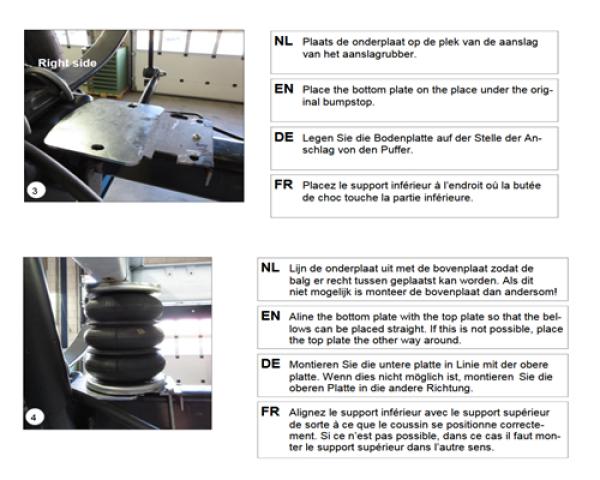 Right side

3

NL Plaats de onderplaat op de plek van de aanslag van het aanslagrubber.

EN Place the bottom plate on the place under the original bumpstop.

DE Legen Sie die Bodenplatte auf der Stelle der Anschlag von den Puffer.

FR Placez le support inférieur à l'endroit où la butée de choc touche la partie inférieure.

4

NL Lijn de onderplaat uit met de bovenplaat zodat de balg er recht tussen geplaatst kan worden. Als dit niet mogelijk is monteer de bovenplaat dan andersom!

EN Aline the bottom plate with the top plate so that the bellows can be placed straight. If this is not possible, place the top plate the other way around.

DE Montieren Sie die untere platte in Linie mit der obere platte. Wenn dies nicht möglich ist, montieren Sie die oberen Platte in die andere Richtung.

FR Alignez le support inférieur avec le support supérieur de sorte à ce que le coussin se positionne correctement. Si ce n'est pas possible, dans ce cas il faut monter le support supérieur dans l'autre sens.