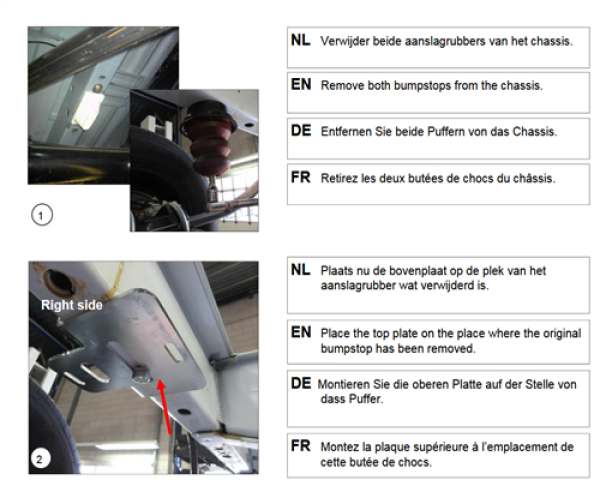 1

NL Verwijder beide aanslagrubbers van het chassis.

EN Remove both bumpstops from the chassis.

DE Entfernen Sie beide Puffern von das Chassis.

FR Retirez les deux butées de chocs du châssis.

Right side

2

NL Plaats nu de bovenplaat op de plek van het aanslagrubber wat verwijderd is.

EN Place the top plate on the place where the original bumpstop has been removed.

DE Montieren Sie die oberen Platte auf der Stelle von dass Puffer.

FR Montez la plaque supérieure à l'emplacement de cette butée de chocs.