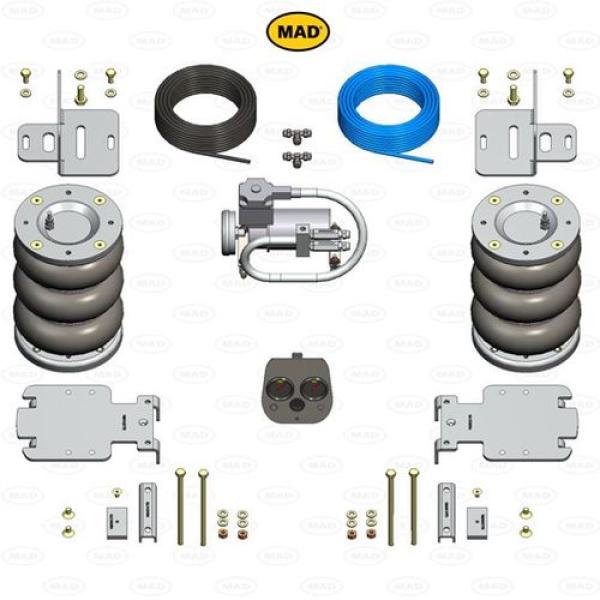 MAD