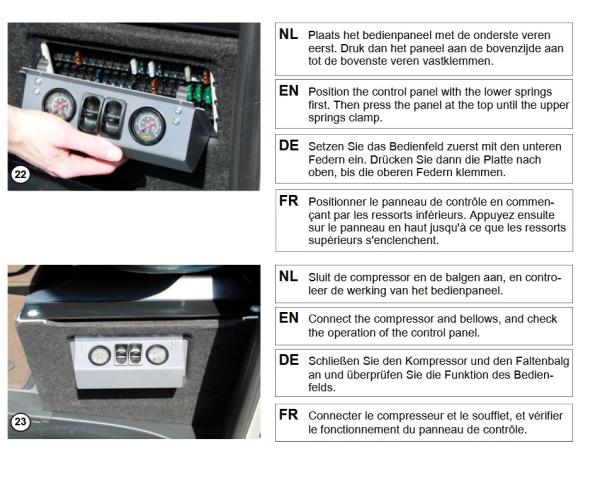 22

NL Plaats het bedienpaneel met de onderste veren eerst. Druk dan het paneel aan de bovenzijde aan tot de bovenste veren vastklemmen.

EN Position the control panel with the lower springs first. Then press the panel at the top until the upper springs clamp.

DE Setzen Sie das Bedienfeld zuerst mit den unteren Federn ein. Drücken Sie dann die Platte nach oben, bis die oberen Federn klemmen.

FR Positionner le panneau de contrôle en commençant par les ressorts inférieurs. Appuyez ensuite sur le panneau en haut jusqu'à ce que les ressorts supérieurs s'enclenchent.

23

NL Sluit de compressor en de balgen aan, en controleer de werking van het bedienpaneel.

EN Connect the compressor and bellows, and check the operation of the control panel.

DE Schließen Sie den Kompressor und den Faltenbalg an und überprüfen Sie die Funktion des Bedienfelds.

FR Connecter le compresseur et le soufflet, et vérifier le fonctionnement du panneau de contrôle.