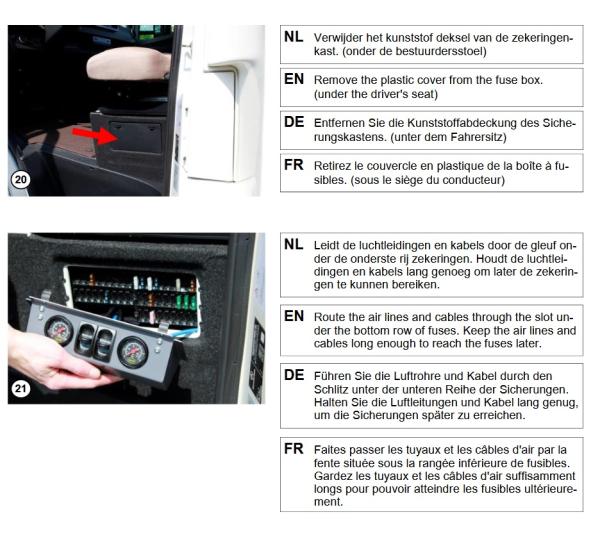 20

NL Verwijder het kunststof deksel van de zekeringenkast. (onder de bestuurdersstoel)

EN Remove the plastic cover from the fuse box. (under the driver's seat)

DE Entfernen Sie die Kunststoffabdeckung des Sicherungskastens. (unter dem Fahrersitz)

FR Retirez le couvercle en plastique de la boîte à fusibles. (sous le siège du conducteur)

21

NL Leidt de luchtleidingen en kabels door de gleuf onder de onderste rij zekeringen. Houdt de luchtleidingen en kabels lang genoeg om later de zekeringen te kunnen bereiken.

EN Route the air lines and cables through the slot under the bottom row of fuses. Keep the air lines and cables long enough to reach the fuses later.

DE Führen Sie die Luftrohre und Kabel durch den Schlitz unter der unteren Reihe der Sicherungen. Halten Sie die Luftleitungen und Kabel lang genug, um die Sicherungen später zu erreichen.

FR Faites passer les tuyaux et les câbles d'air par la fente située sous la rangée inférieure de fusibles. Gardez les tuyaux et les câbles d'air suffisamment longs pour pouvoir atteindre les fusibles ultérieurement.