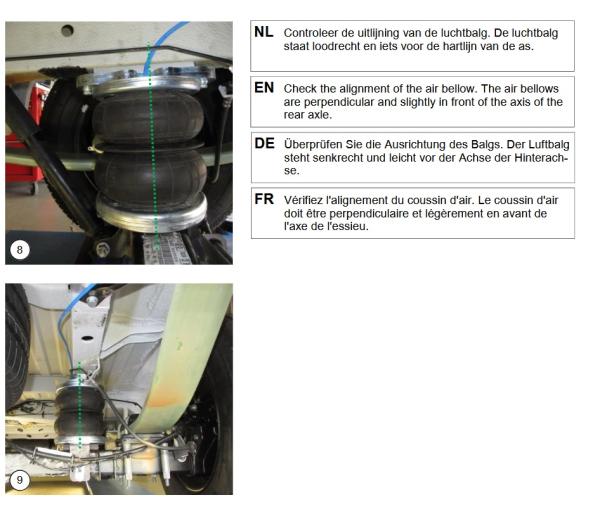 8

NL Controleer de uitlijning van de luchtbalg. De luchtbalg staat loodrecht en iets voor de hartlijn van de as.

EN Check the alignment of the air bellow. The air bellows are perpendicular and slightly in front of the axis of the rear axle.

DE Überprüfen Sie die Ausrichtung des Balgs. Der Luftbalg steht senkrecht und leicht vor der Achse der Hinterachse.

FR Vérifiez l'alignement du coussin d'air. Le coussin d'air doit être perpendiculaire et légèrement en avant de l'axe de l'essieu.

9