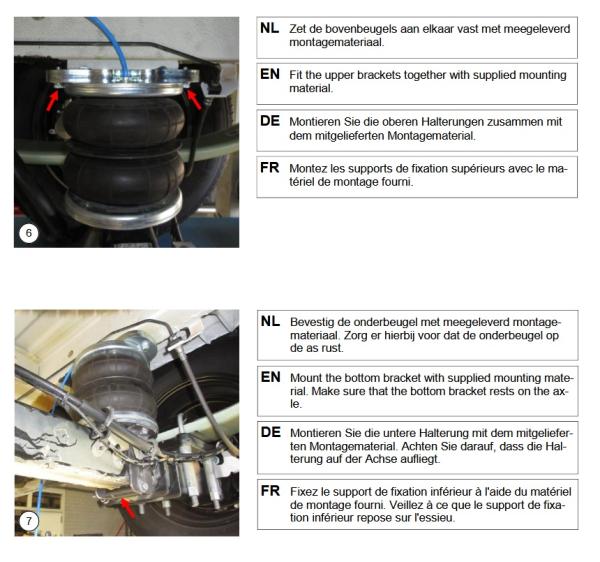 6

NL Zet de bovenbeugels aan elkaar vast met meegeleverd montagemateriaal.

EN Fit the upper brackets together with supplied mounting material.

DE Montieren Sie die oberen Halterungen zusammen mit dem mitgelieferten Montagematerial.

FR Montez les supports de fixation supérieurs avec le matériel de montage fourni.

7

NL Bevestig de onderbeugel met meegeleverd montagemateriaal. Zorg er hierbij voor dat de onderbeugel op de as rust.

EN Mount the bottom bracket with supplied mounting material. Make sure that the bottom bracket rests on the axle.

DE Montieren Sie die untere Halterung mit dem mitgelieferten Montagematerial. Achten Sie darauf, dass die Halterung auf der Achse aufliegt.

FR Fixez le support de fixation inférieur à l'aide du matériel de montage fourni. Veillez à ce que le support de fixation inférieur repose sur l'essieu.