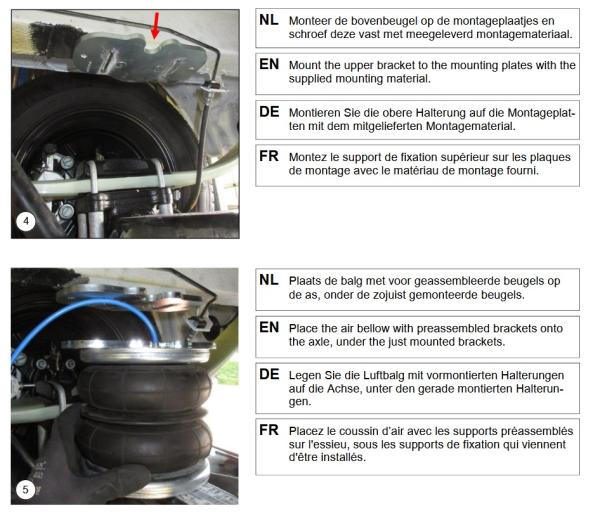 4

NL Monteer de bovenbeugel op de montageplaatjes en schroef deze vast met meegeleverd montagemateriaal.

EN Mount the upper bracket to the mounting plates with the supplied mounting material.

DE Montieren Sie die obere Halterung auf die Montageplatten mit dem mitgelieferten Montagematerial.

FR Montez le support de fixation supérieur sur les plaques de montage avec le matériau de montage fourni.

5

NL Plaats de balg met voor geassembleerde beugels op de as, onder de zojuist gemonteerde beugels.

EN Place the air bellow with preassembled brackets onto the axle, under the just mounted brackets.

DE Legen Sie die Luftbalg mit vormontierten Halterungen auf die Achse, unter den gerade montierten Halterungen.

FR Placez le coussin d'air avec les supports préassemblés sur l'essieu, sous les supports de fixation qui viennent d'être installés.