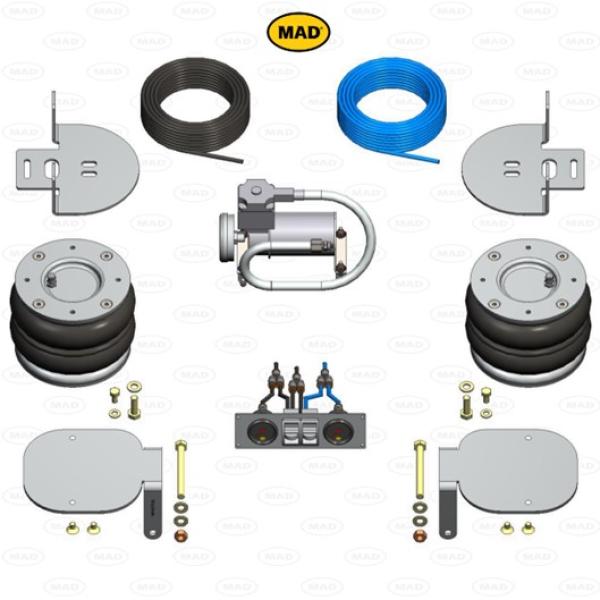 MAD