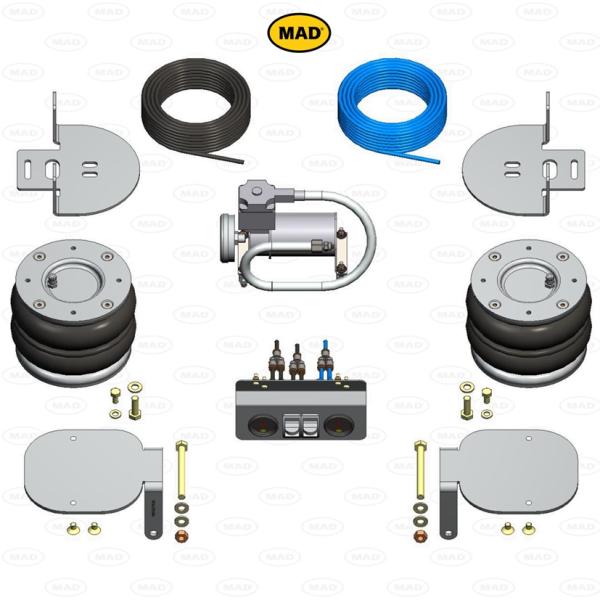 MAD