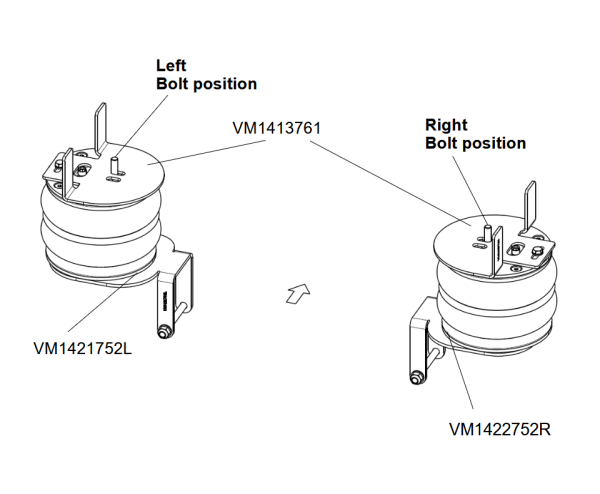 Left
Bolt position

VM1413761

Right
Bolt position

VM1421752L

VM1422752R