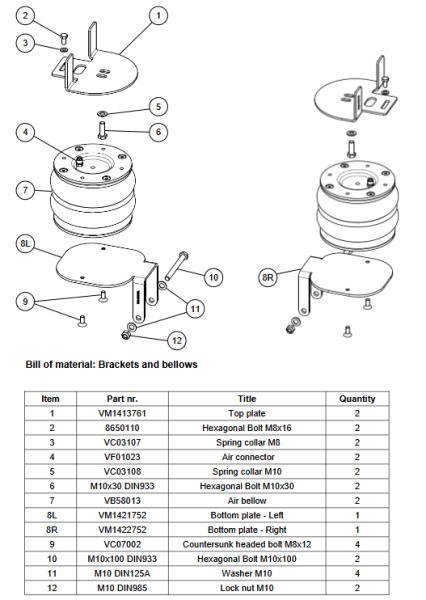 2
1
3
5
4
6
7
8L
10
8R
9
11
12

Bill of material: Brackets and bellows

| Item | Part nr. | Title | Quantity |
|---|---|---|---|
| 1 | VM1413761 | Top plate | 2 |
| 2 | 8650110 | Hexagonal Bolt M8x16 | 2 |
| 3 | VC03107 | Spring collar M8 | 2 |
| 4 | VF01023 | Air connector | 2 |
| 5 | VC03108 | Spring collar M10 | 2 |
| 6 | M10x30 DIN933 | Hexagonal Bolt M10x30 | 2 |
| 7 | VB58013 | Air bellow | 2 |
| 8L | VM1421752 | Bottom plate - Left | 1 |
| 8R | VM1422752 | Bottom plate - Right | 1 |
| 9 | VC07002 | Countersunk headed bolt M8x12 | 4 |
| 10 | M10x100 DIN933 | Hexagonal Bolt M10x100 | 2 |
| 11 | M10 DIN125A | Washer M10 | 4 |
| 12 | M10 DIN985 | Lock nut M10 | 2 |