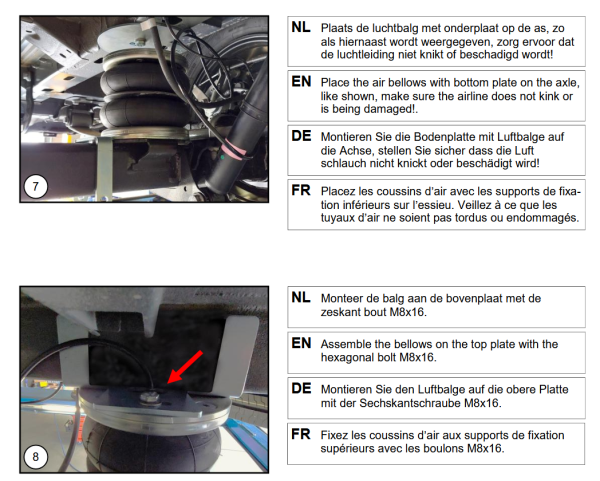 7

NL Plaats de luchtbalg met onderplaat op de as, zo als hiernaast wordt weergegeven, zorg ervoor dat de luchtleiding niet knikt of beschadigd wordt!

EN Place the air bellows with bottom plate on the axle, like shown, make sure the airline does not kink or is being damaged!.

DE Montieren Sie die Bodenplatte mit Luftbalge auf die Achse, stellen Sie sicher dass die Luft schlauch nicht knickt oder beschädigt wird!

FR Placez les coussins d'air avec les supports de fixation inférieurs sur l'essieu. Veillez à ce que les tuyaux d'air ne soient pas tordus ou endommagés.

8

NL Monteer de balg aan de bovenplaat met de zeskant bout M8x16.

EN Assemble the bellows on the top plate with the hexagonal bolt M8x16.

DE Montieren Sie den Luftbalge auf die obere Platte mit der Sechskantschraube M8x16.

FR Fixez les coussins d'air aux supports de fixation supérieurs avec les boulons M8x16.