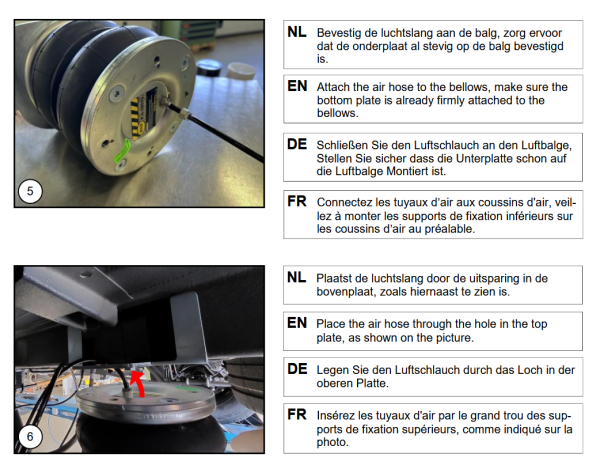 5

NL Bevestig de luchtslang aan de balg, zorg ervoor dat de onderplaat al stevig op de balg bevestigd is.

EN Attach the air hose to the bellows, make sure the bottom plate is already firmly attached to the bellows.

DE Schließen Sie den Luftschlauch an den Luftbalge, Stellen Sie sicher dass die Unterplatte schon auf die Luftbalge Montiert ist.

FR Connectez les tuyaux d'air aux coussins d'air, veillez à monter les supports de fixation inférieurs sur les coussins d'air au préalable.

6

NL Plaatst de luchtslang door de uitsparing in de bovenplaat, zoals hiernaast te zien is.

EN Place the air hose through the hole in the top plate, as shown on the picture.

DE Legen Sie den Luftschlauch durch das Loch in der oberen Platte.

FR Insérez les tuyaux d'air par le grand trou des supports de fixation supérieurs, comme indiqué sur la photo.