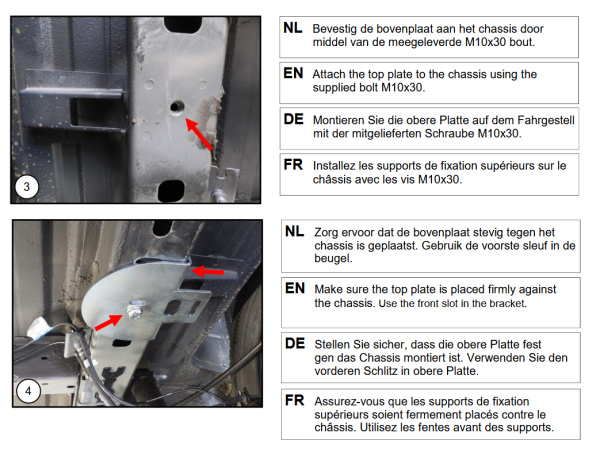 3

NL Bevestig de bovenplaat aan het chassis door middel van de meegeleverde M10x30 bout.

EN Attach the top plate to the chassis using the supplied bolt M10x30.

DE Montieren Sie die obere Platte auf dem Fahrgestell mit der mitgelieferten Schraube M10x30.

FR Installez les supports de fixation supérieurs sur le châssis avec les vis M10x30.

4

NL Zorg ervoor dat de bovenplaat stevig tegen het chassis is geplaatst. Gebruik de voorste sleuf in de beugel.

EN Make sure the top plate is placed firmly against the chassis. Use the front slot in the bracket.

DE Stellen Sie sicher, dass die obere Platte fest gen das Chassis montiert ist. Verwenden Sie den vorderen Schlitz in obere Platte.

FR Assurez-vous que les supports de fixation supérieurs soient fermement placés contre le châssis. Utilisez les fentes avant des supports.