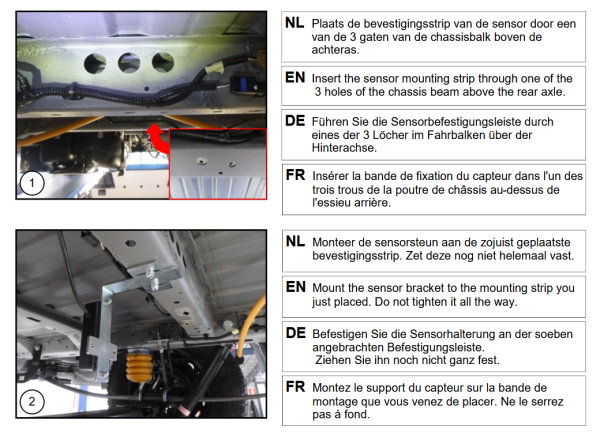 1

NL Plaats de bevestigingsstrip van de sensor door een van de 3 gaten van de chassisbalk boven de achteras.

EN Insert the sensor mounting strip through one of the 3 holes of the chassis beam above the rear axle.

DE Führen Sie die Sensorbefestigungsleiste durch eines der 3 Löcher im Fahrbalken über der Hinterachse.

FR Insérer la bande de fixation du capteur dans l'un des trois trous de la poutre de châssis au-dessus de l'essieu arrière.

2

NL Monteer de sensorsteun aan de zojuist geplaatste bevestigingsstrip. Zet deze nog niet helemaal vast.

EN Mount the sensor bracket to the mounting strip you just placed. Do not tighten it all the way.

DE Befestigen Sie die Sensorhalterung an der soeben angebrachten Befestigungsleiste. Ziehen Sie ihn noch nicht ganz fest.

FR Montez le support du capteur sur la bande de montage que vous venez de placer. Ne le serrez pas à fond.