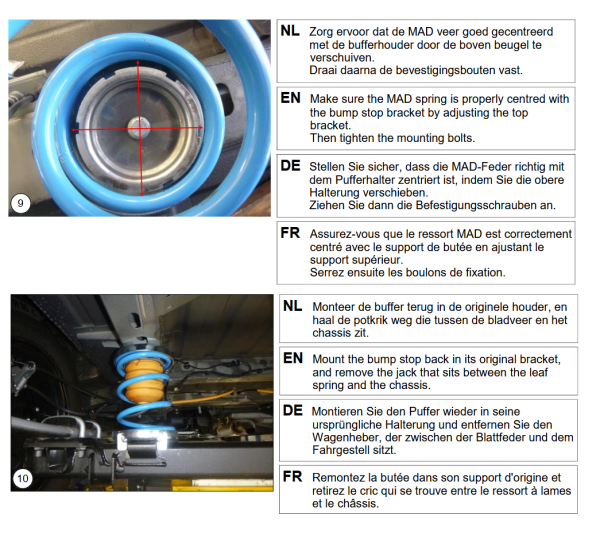 9

NL Zorg ervoor dat de MAD veer goed gecentreerd met de bufferhouder door de boven beugel te verschuiven.
Draai daarna de bevestigingsbouten vast.

EN Make sure the MAD spring is properly centred with the bump stop bracket by adjusting the top bracket.
Then tighten the mounting bolts.

DE Stellen Sie sicher, dass die MAD-Feder richtig mit dem Pufferhalter zentriert ist, indem Sie die obere Halterung verschieben.
Ziehen Sie dann die Befestigungsschrauben an.

FR Assurez-vous que le ressort MAD est correctement centré avec le support de butée en ajustant le support supérieur.
Serrez ensuite les boulons de fixation.

10

NL Monteer de buffer terug in de originele houder, en haal de potkrik weg die tussen de bladveer en het chassis zit.

EN Mount the bump stop back in its original bracket, and remove the jack that sits between the leaf spring and the chassis.

DE Montieren Sie den Puffer wieder in seine ursprüngliche Halterung und entfernen Sie den Wagenheber, der zwischen der Blattfeder und dem Fahrgestell sitzt.

FR Remontez la butée dans son support d'origine et retirez le cric qui se trouve entre le ressort à lames et le châssis.