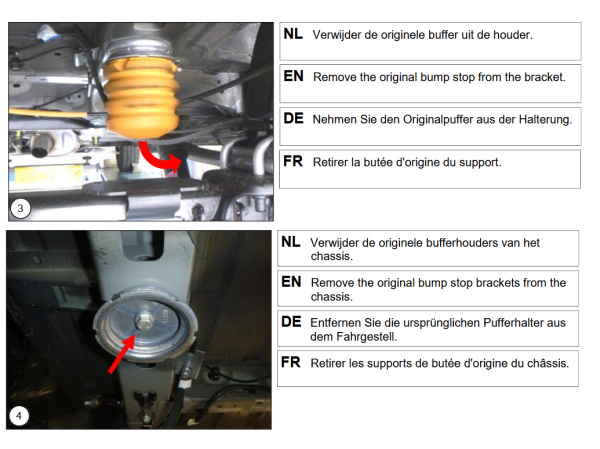 3

NL Verwijder de originele buffer uit de houder.

EN Remove the original bump stop from the bracket.

DE Nehmen Sie den Originalpuffer aus der Halterung.

FR Retirer la butée d'origine du support.

4

NL Verwijder de originele bufferhouders van het chassis.

EN Remove the original bump stop brackets from the chassis.

DE Entfernen Sie die ursprünglichen Pufferhalter aus dem Fahrgestell.

FR Retirer les supports de butée d'origine du châssis.