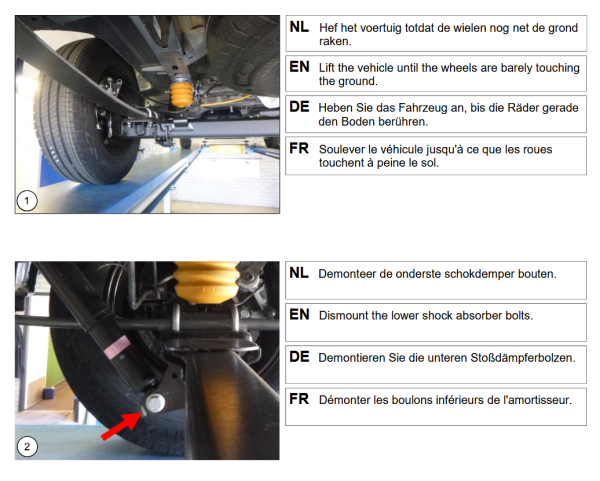 1

NL Hef het voertuig totdat de wielen nog net de grond raken.

EN Lift the vehicle until the wheels are barely touching the ground.

DE Heben Sie das Fahrzeug an, bis die Räder gerade den Boden berühren.

FR Soulever le véhicule jusqu'à ce que les roues touchent à peine le sol.

2

NL Demonteer de onderste schokdemper bouten.

EN Dismount the lower shock absorber bolts.

DE Demontieren Sie die unteren Stoßdämpferbolzen.

FR Démonter les boulons inférieurs de l'amortisseur.