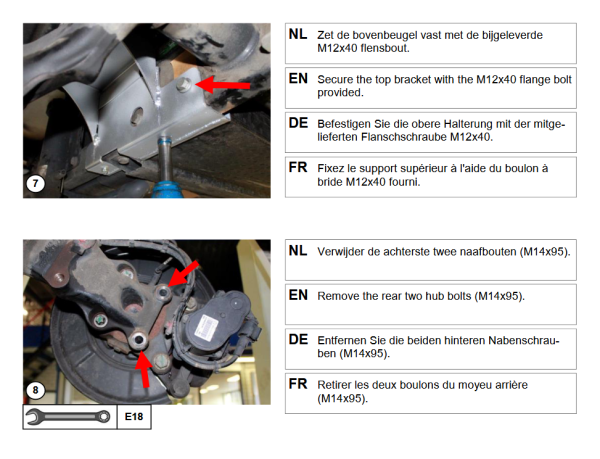 7

NL Zet de bovenbeugel vast met de bijgeleverde M12x40 flensbout.

EN Secure the top bracket with the M12x40 flange bolt provided.

DE Befestigen Sie die obere Halterung mit der mitgelieferten Flanschschraube M12x40.

FR Fixez le support supérieur à l'aide du boulon à bride M12x40 fourni.

8

E18

NL Verwijder de achterste twee naafbouten (M14x95).

EN Remove the rear two hub bolts (M14x95).

DE Entfernen Sie die beiden hinteren Nabenschrauben (M14x95).

FR Retirer les deux boulons du moyeu arrière (M14x95).