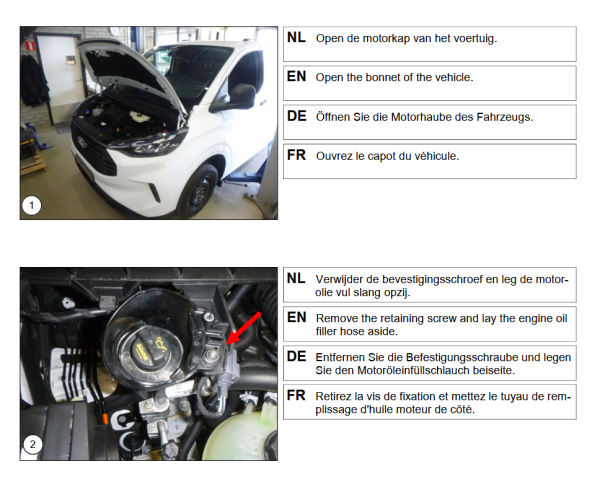 1

NL Open de motorkap van het voertuig.

EN Open the bonnet of the vehicle.

DE Öffnen Sie die Motorhaube des Fahrzeugs.

FR Ouvrez le capot du véhicule.

2

NL Verwijder de bevestigingsschroef en leg de motorolie vul slang opzij.

EN Remove the retaining screw and lay the engine oil filler hose aside.

DE Entfernen Sie die Befestigungsschraube und legen Sie den Motoröleinfüllschlauch beiseite.

FR Retirez la vis de fixation et mettez le tuyau de remplissage d'huile moteur de côté.