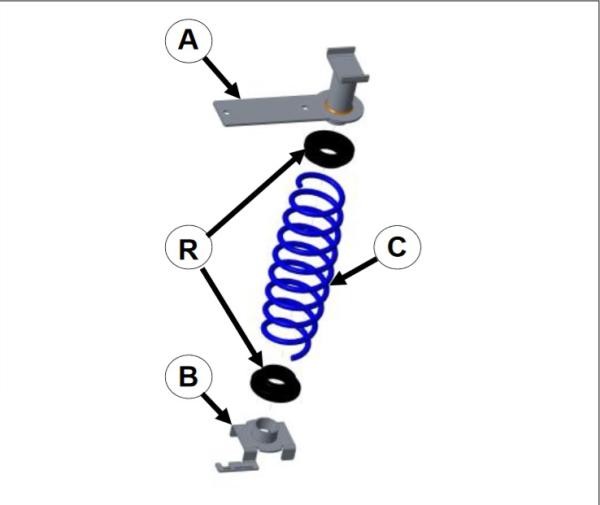 A

R

C

B